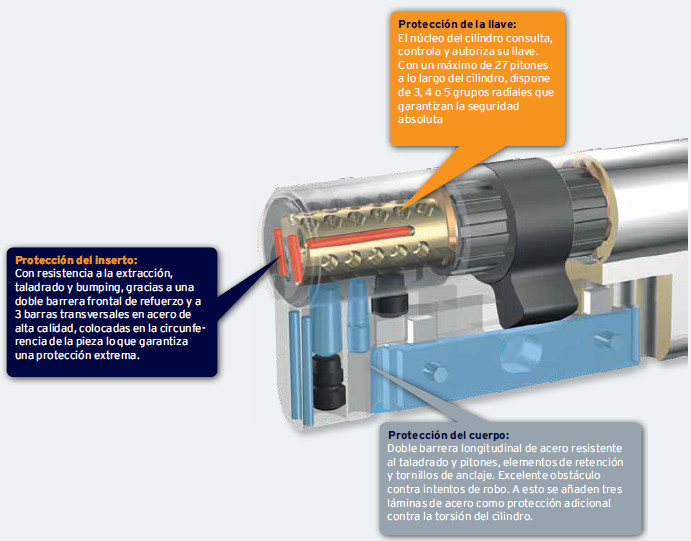 Protección de la llave:
El núcleo del cilindro consulta, controla y autoriza su llave. Con un máximo de 27 pitones a lo largo del cilindro, dispone de 3, 4 o 5 grupos radiales que garantizan la seguridad absoluta

Protección del inserto:
Con resistencia a la extracción, taladrado y bumping, gracias a una doble barrera frontal de refuerzo y a 3 barras transversales en acero de alta calidad, colocadas en la circunferencia de la pieza lo que garantiza una protección extrema.

Protección del cuerpo:
Doble barrera longitudinal de acero resistente al taladrado y pitones, elementos de retención y tornillos de anclaje. Excelente obstáculo contra intentos de robo. A esto se añaden tres láminas de acero como protección adicional contra la torsión del cilindro.